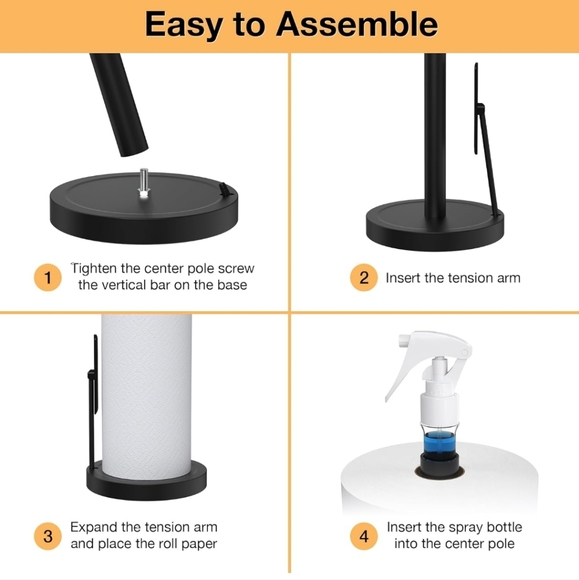 Easy to Assemble

1 Tighten the center pole screw the vertical bar on the base

2 Insert the tension arm

3 Expand the tension arm and place the roll paper

4 Insert the spray bottle into the center pole